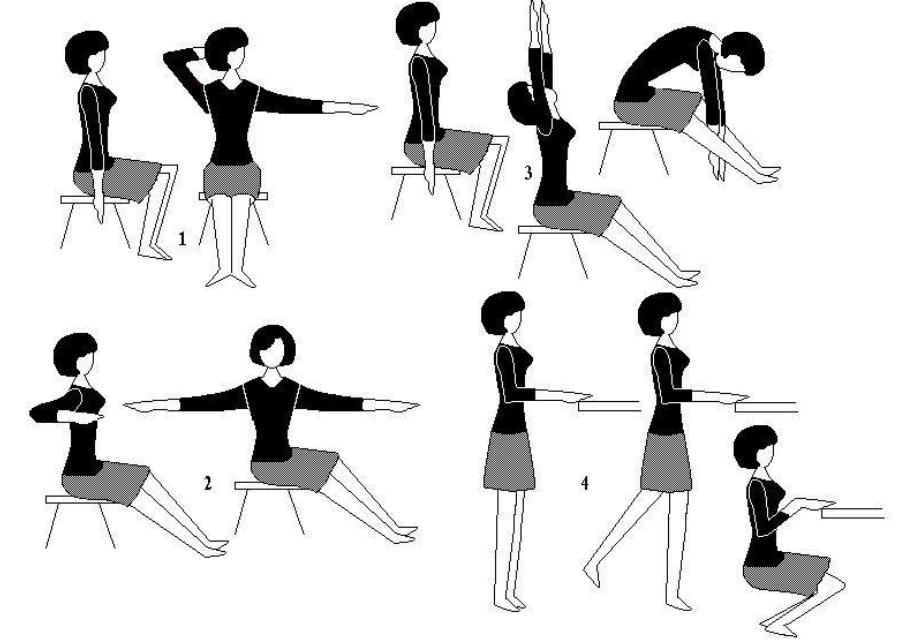 1

3

2

4